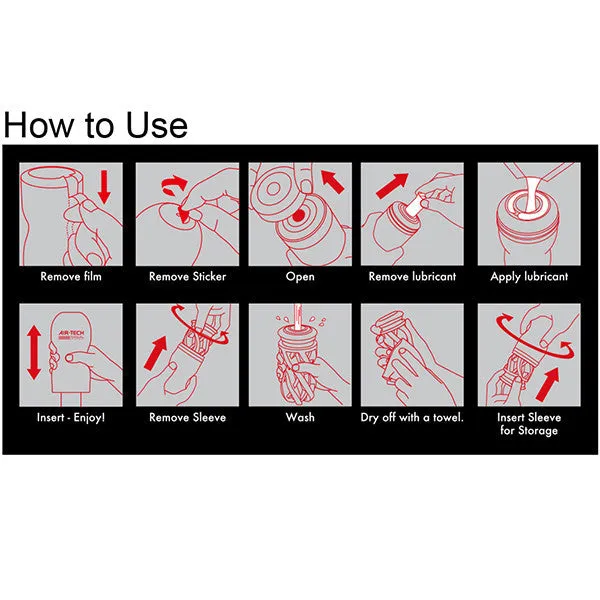 How to Use

Remove film

Remove Sticker

Open

Remove lubricant

Apply lubricant

AIR-TECH

Insert - Enjoy!

Remove Sleeve

Wash

Dry off with a towel.

Insert Sleeve for Storage