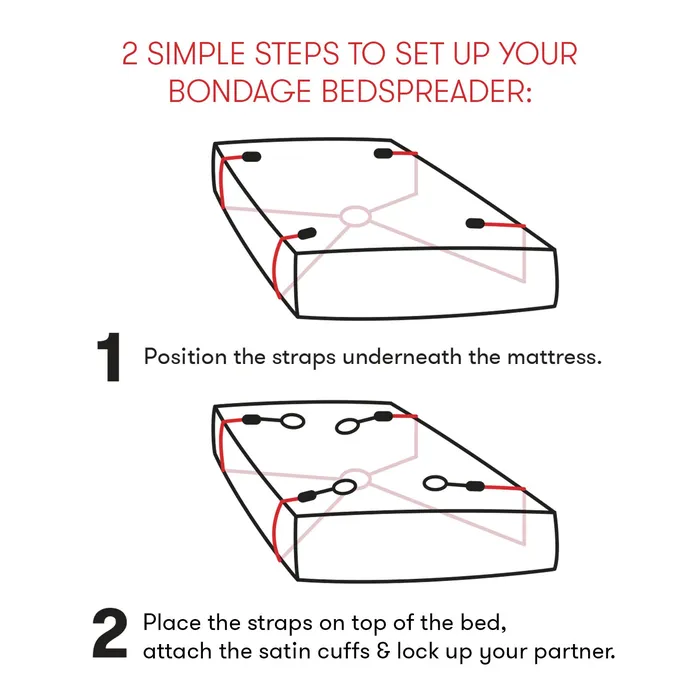 2 SIMPLE STEPS TO SET UP YOUR BONDAGE BEDSPREADER:

1 Position the straps underneath the mattress.

2 Place the straps on top of the bed, attach the satin cuffs & lock up your partner.